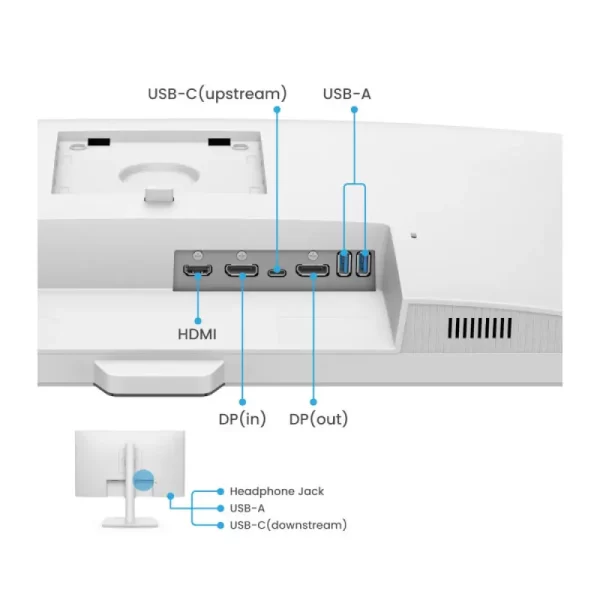 USB-C(upstream)
USB-A
HDMI
DP(in)
DP(out)
Headphone Jack
USB-A
USB-C(downstream)