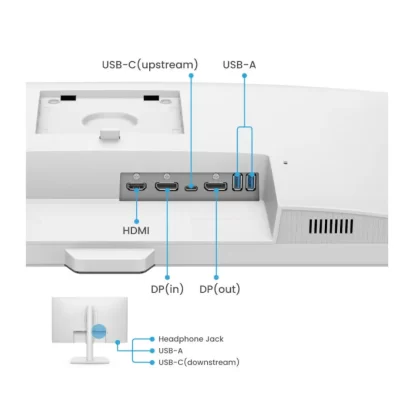 USB-C(upstream)
USB-A
HDMI
DP(in)
DP(out)
Headphone Jack
USB-A
USB-C(downstream)