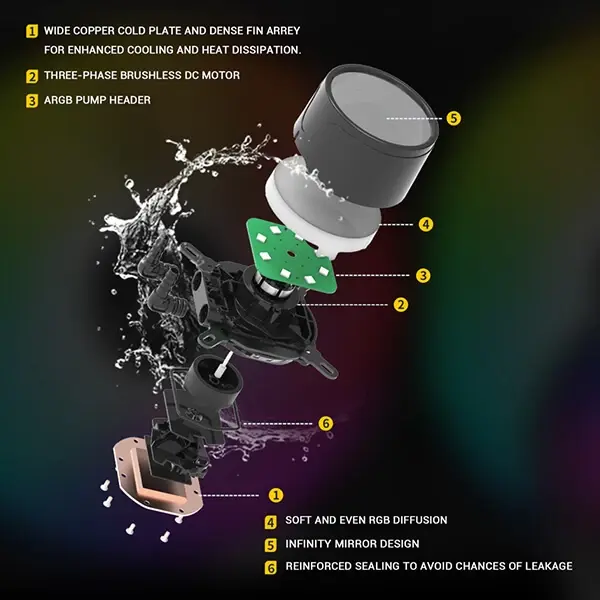 1 WIDE COPPER COLD PLATE AND DENSE FIN ARREY FOR ENHANCED COOLING AND HEAT DISSIPATION.

2 THREE-PHASE BRUSHLESS DC MOTOR

3 ARGB PUMP HEADER

5

4

3

2

6

1

4 SOFT AND EVEN RGB DIFFUSION

5 INFINITY MIRROR DESIGN

6 REINFORCED SEALING TO AVOID CHANCES OF LEAKAGE