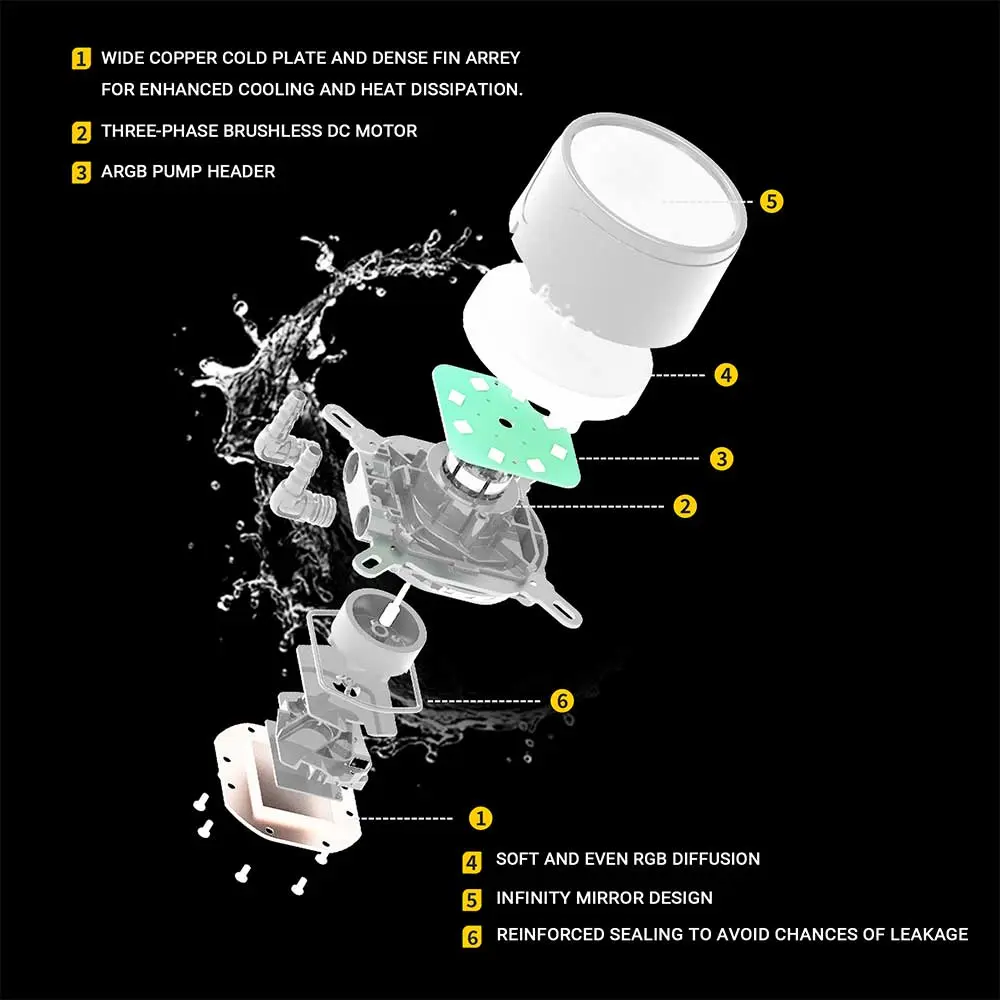 1 WIDE COPPER COLD PLATE AND DENSE FIN ARREY FOR ENHANCED COOLING AND HEAT DISSIPATION.

2 THREE-PHASE BRUSHLESS DC MOTOR

3 ARGB PUMP HEADER

5

4

3

2

6

1

4 SOFT AND EVEN RGB DIFFUSION

5 INFINITY MIRROR DESIGN

6 REINFORCED SEALING TO AVOID CHANCES OF LEAKAGE